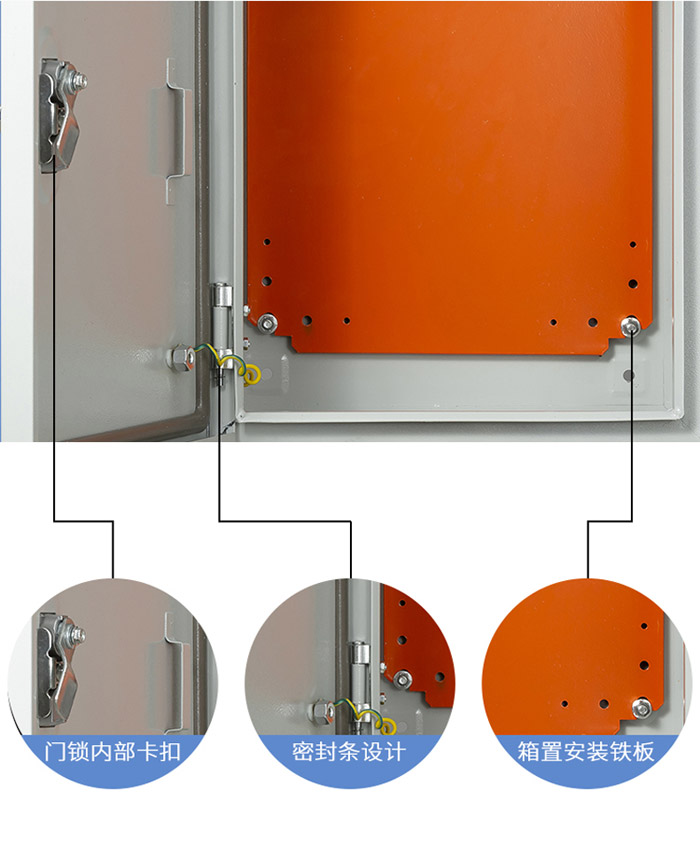 门锁内部卡扣

密封条设计

箱置安装铁板